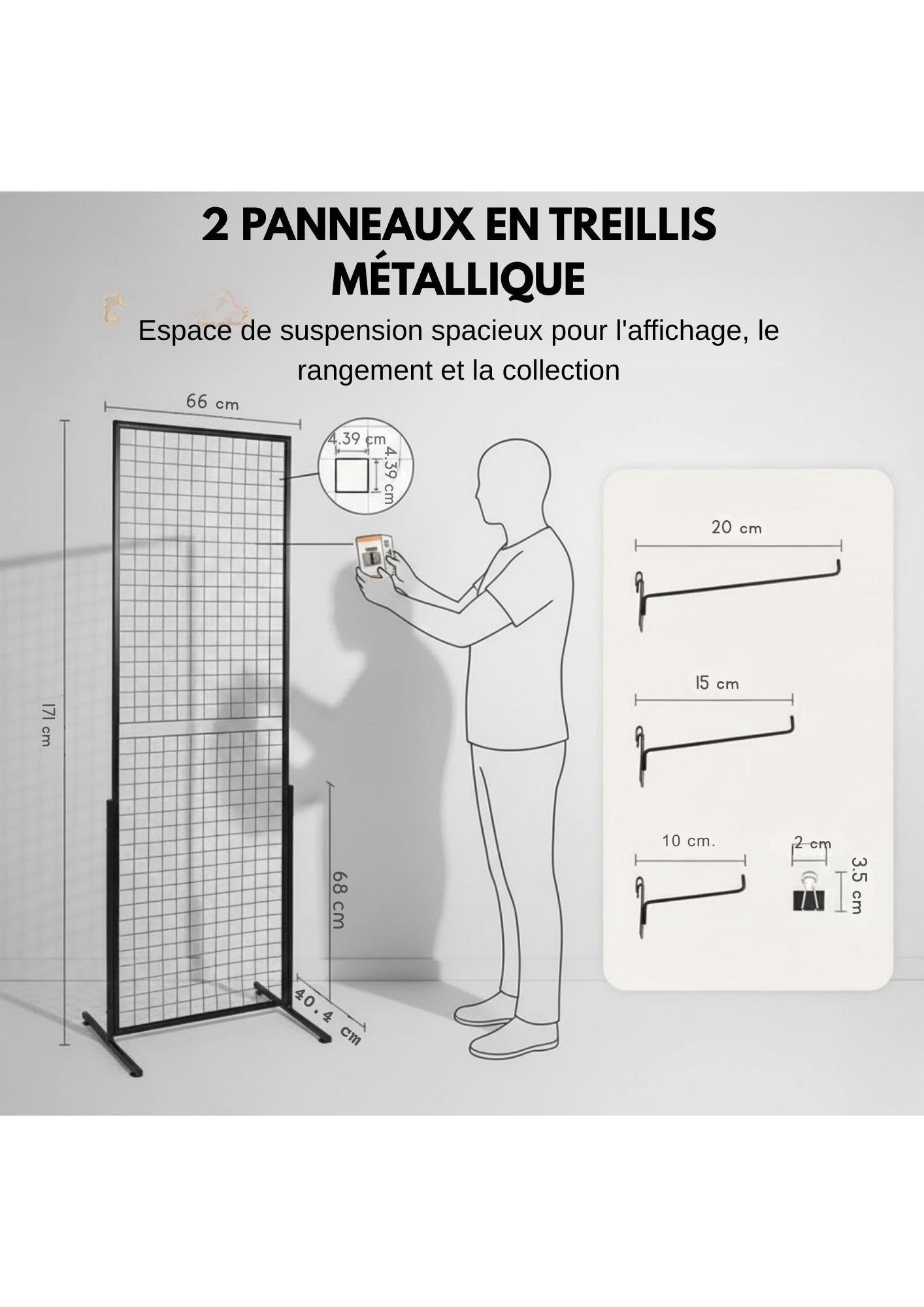 2 PANNEAUX EN TREILLIS MÉTALLIQUE

Espace de suspension spacieux pour l'affichage, le rangement et la collection

66 cm

4.39 cm

4.39 cm

171 cm

68 cm

40.4 cm

20 cm

15 cm

10 cm.

2 cm

3.5 cm