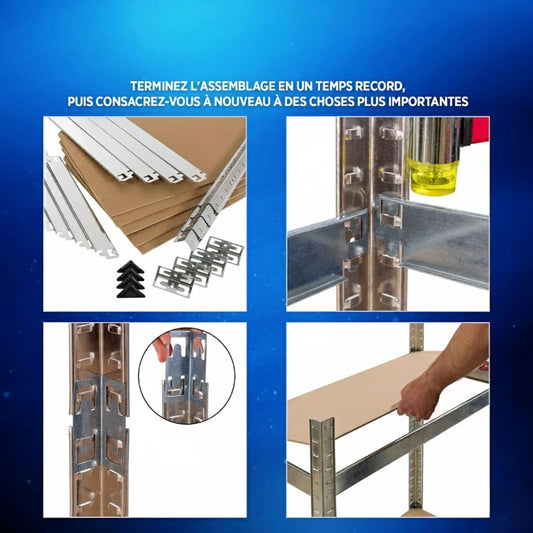 TERMINEZ L'ASSEMBLAGE EN UN TEMPS RECORD,
PUIS CONSACREZ-VOUS À NOUVEAU À DES CHOSES PLUS IMPORTANTES